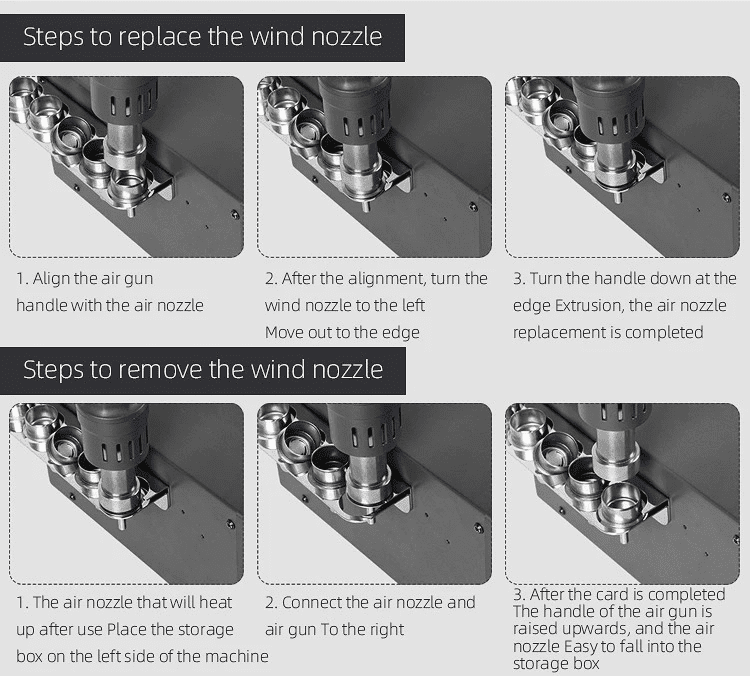 Steps to replace the wind nozzle

1. Align the air gun handle with the air nozzle

2. After the alignment, turn the wind nozzle to the left
Move out to the edge

3. Turn the handle down at the edge Extrusion, the air nozzle replacement is completed

Steps to remove the wind nozzle

1. The air nozzle that will heat up after use Place the storage box on the left side of the machine

2. Connect the air nozzle and air gun To the right

3. After the card is completed
The handle of the air gun is raised upwards, and the air nozzle Easy to fall into the storage box